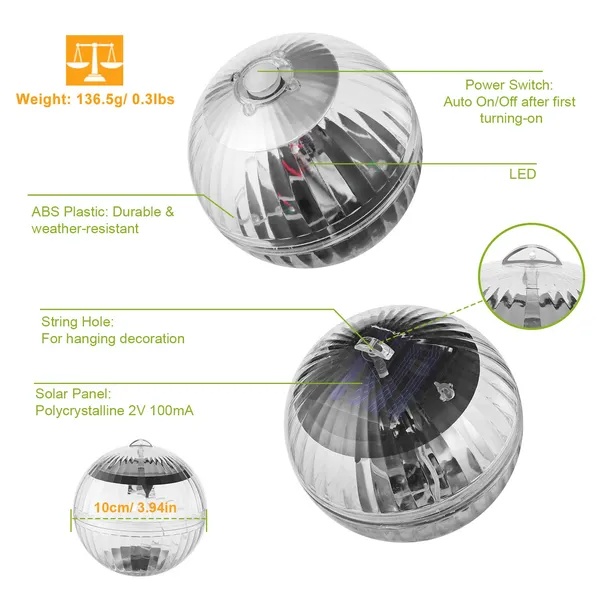 Weight: 136.5g/ 0.3lbs

Power Switch: Auto On/Off after first turning-on

LED

ABS Plastic: Durable & weather-resistant

String Hole: For hanging decoration

Solar Panel: Polycrystalline 2V 100mA

10cm/ 3.94in